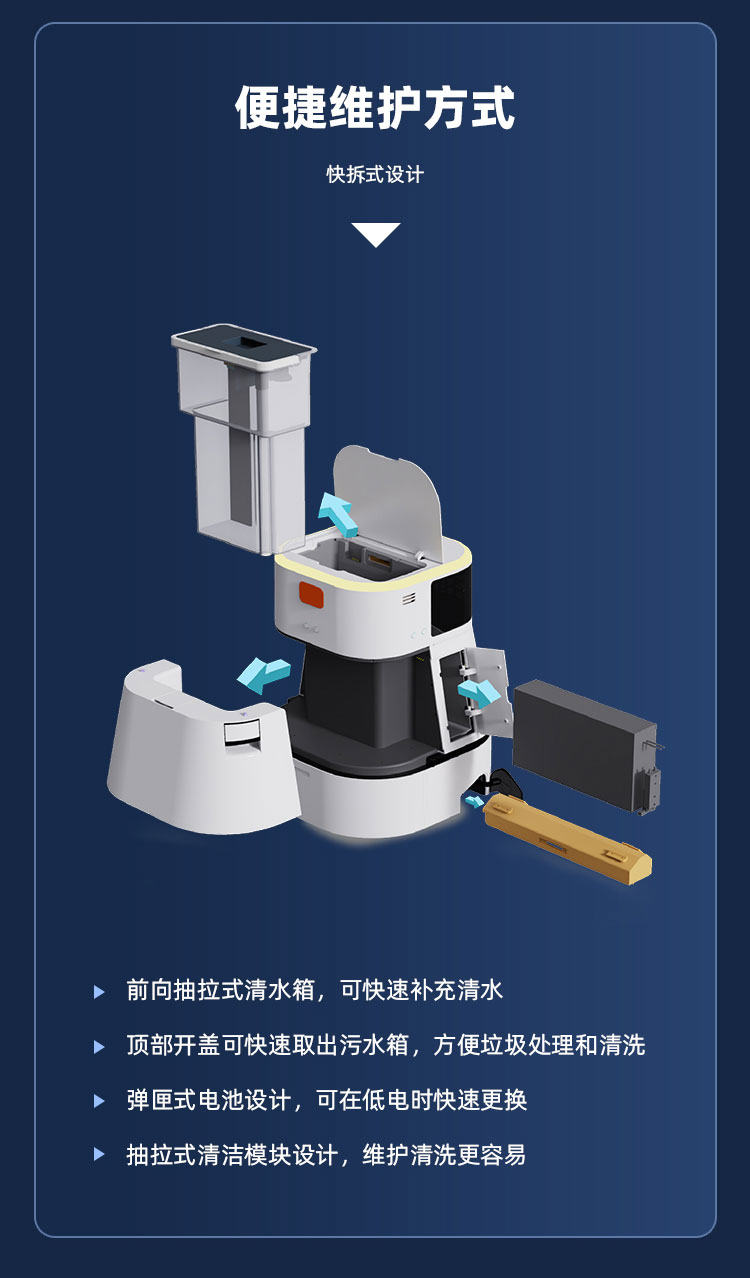 便捷维护方式

快拆式设计

前向抽拉式清水箱，可快速补充清水

顶部开盖可快速取出污水箱，方便垃圾处理和清洗

弹匣式电池设计，可在低电时快速更换

抽拉式清洁模块设计，维护清洗更容易